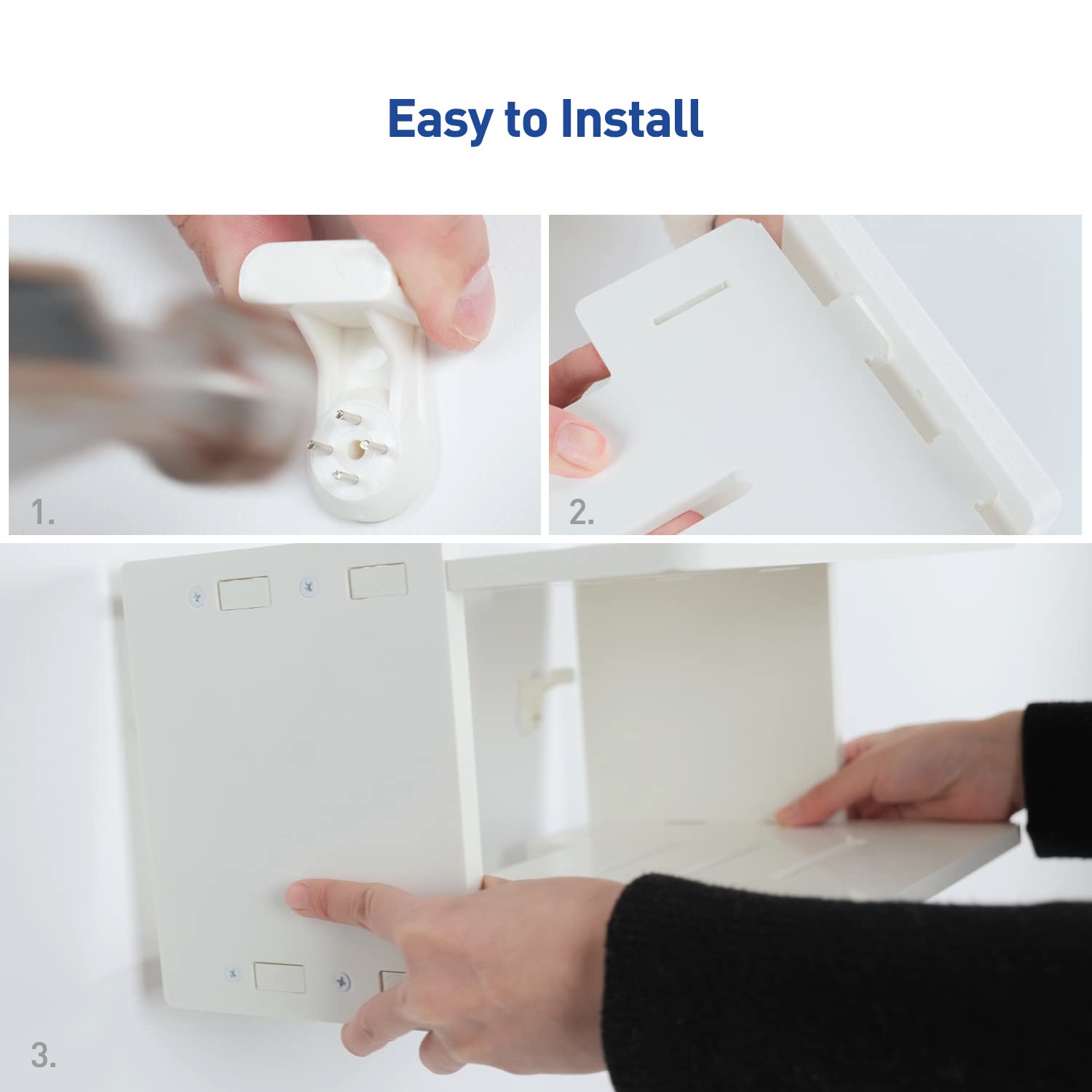 Easy to Install

1.

2.

3.