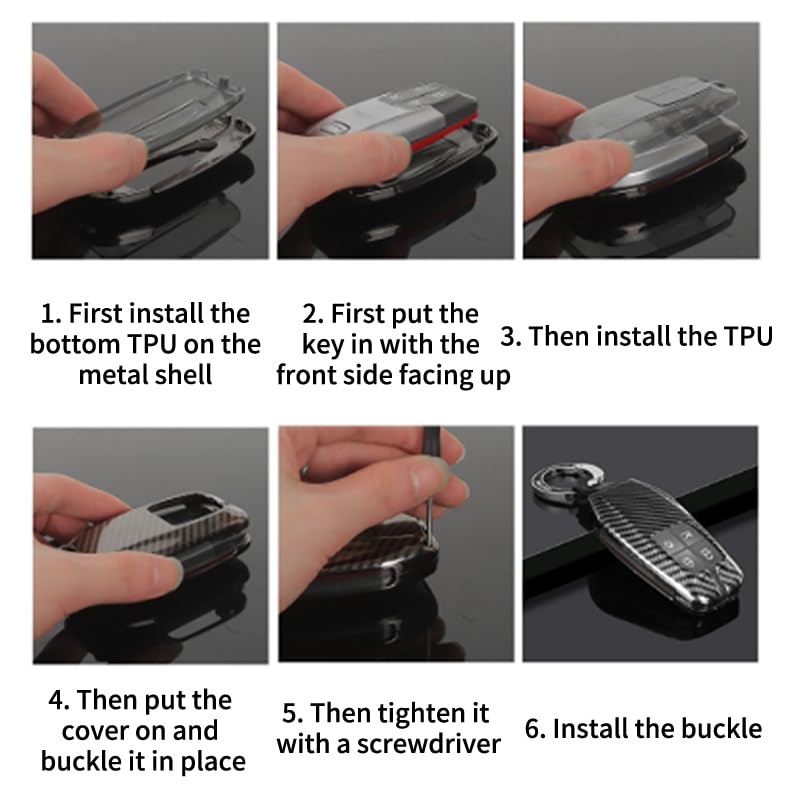 1. First install the bottom TPU on the metal shell

2. First put the key in with the front side facing up

3. Then install the TPU

4. Then put the cover on and buckle it in place

5. Then tighten it with a screwdriver

6. Install the buckle