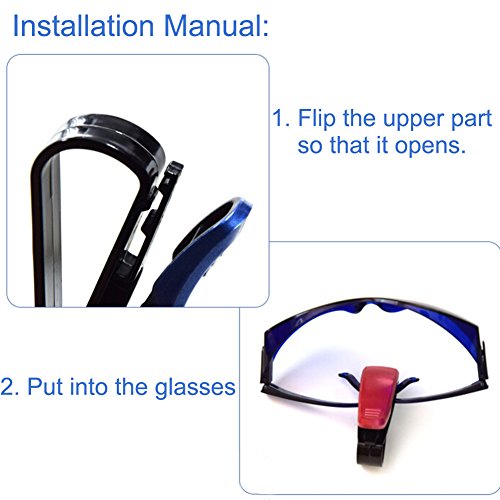 Installation Manual:

1. Flip the upper part so that it opens.

2. Put into the glasses