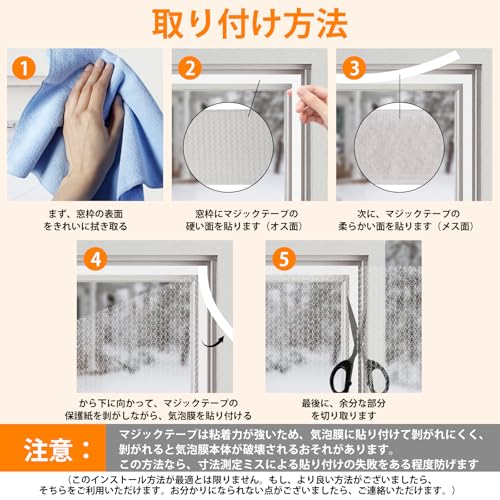 取り付け方法

1
まず、窓枠の表面をきれいに拭き取る

2
窓枠にマジックテープの硬い面を貼ります（オス面）

3
次に、マジックテープの柔らかい面を貼ります（メス面）

4
から下に向かって、マジックテープの保護紙を剥がしながら、気泡膜を貼り付ける

5
最後に、余分な部分を切り取ります

注意：
マジックテープは粘着力が強いため、気泡膜に貼り付けて剥がれにくく、剥がれると気泡膜本体が破壊されるおそれがあります。
この方法なら、寸法測定ミスによる貼り付けの失敗をある程度防げます

（このインストール方法が最適とは限りません。もし、より良い方法がございましたら、そちらをご利用いただけます。お分かりになられない点がございましたら、ご連絡いただけます。）