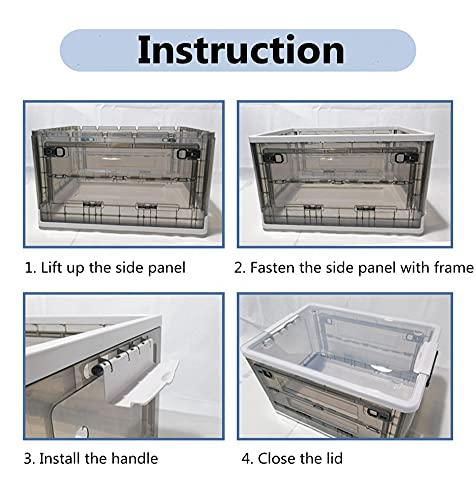 Instruction

1. Lift up the side panel

2. Fasten the side panel with frame

3. Install the handle

4. Close the lid