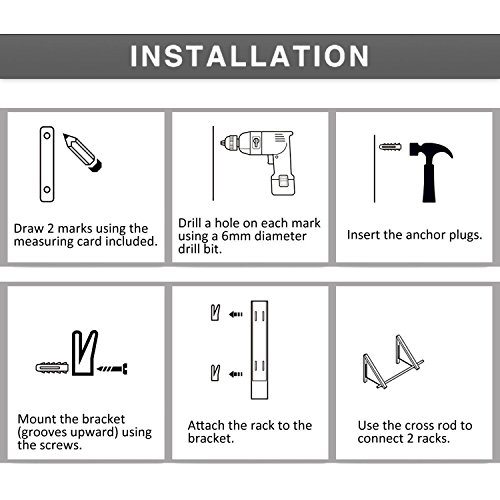 INSTALLATION

Draw 2 marks using the measuring card included.

Drill a hole on each mark using a 6mm diameter drill bit.

Insert the anchor plugs.

Mount the bracket (grooves upward) using the screws.

Attach the rack to the bracket.

Use the cross rod to connect 2 racks.