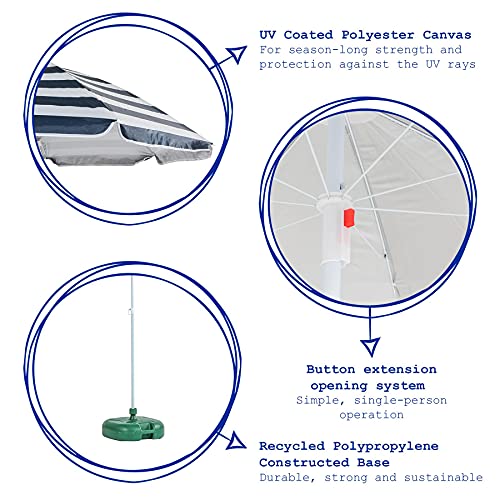 UV Coated Polyester Canvas
For season-long strength and protection against the UV rays

Button extension opening system
Simple, single-person operation

Recycled Polypropylene Constructed Base
Durable, strong and sustainable