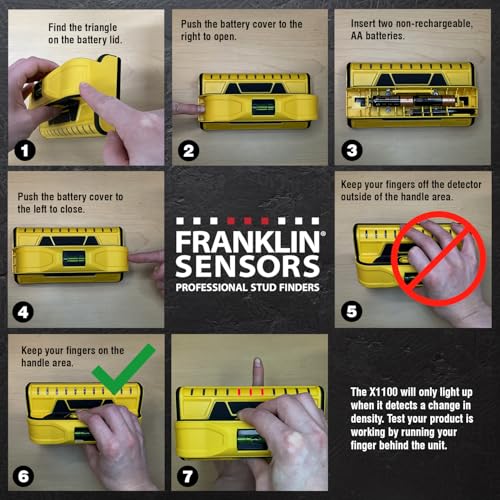 Find the triangle on the battery lid.

1

Push the battery cover to the right to open.

2

Insert two non-rechargeable, AA batteries.

3

Push the battery cover to the left to close.

4

FRANKLIN® SENSORS

PROFESSIONAL STUD FINDERS

Keep your fingers off the detector outside of the handle area.

5

Keep your fingers on the handle area.

6

7

The X1100 will only light up when it detects a change in density. Test your product is working by running your finger behind the unit.