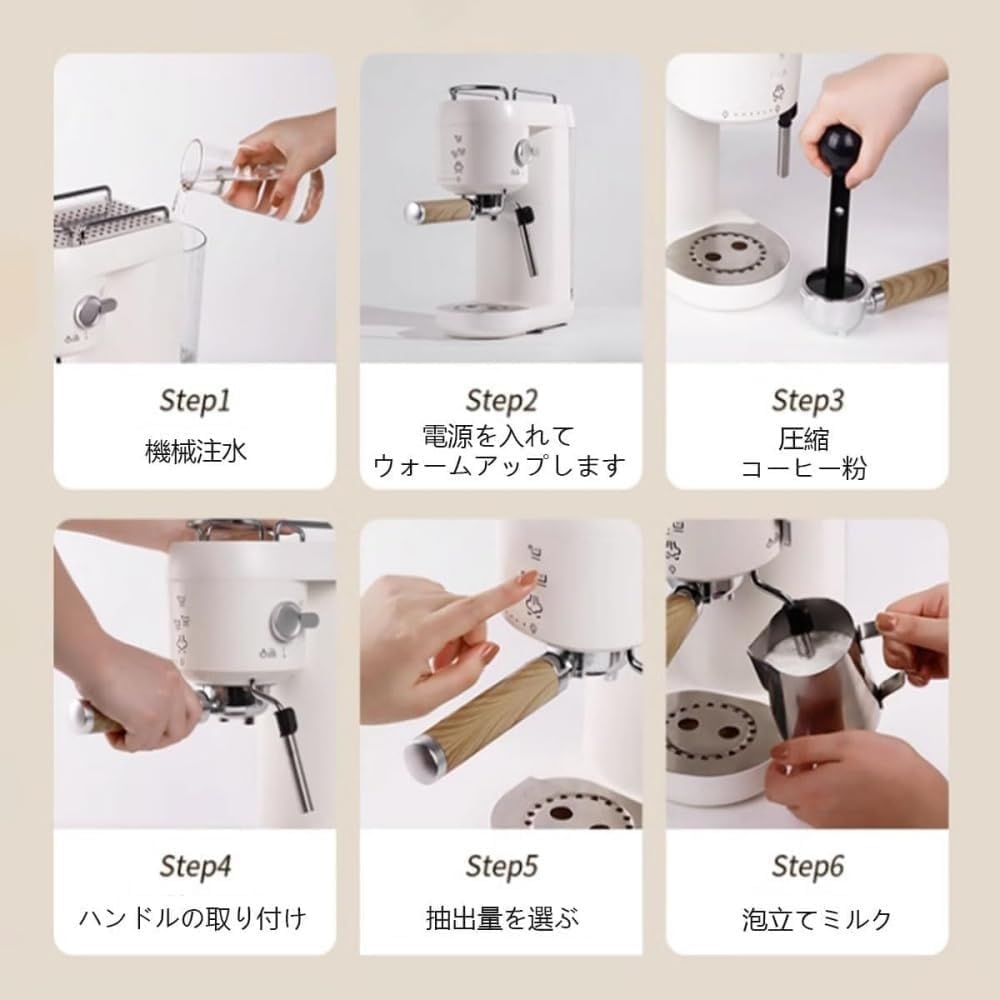 Step1
機械注水

Step2
電源を入れて
ウォームアップします

Step3
圧縮
コーヒー粉

Step4
ハンドルの取り付け

Step5
抽出量を選ぶ

Step6
泡立てミルク