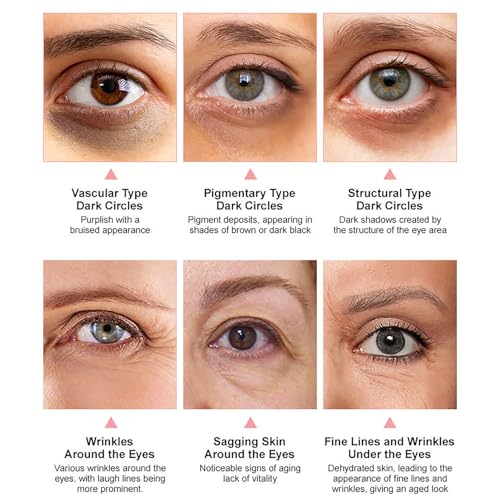 Vascular Type Dark Circles
Purplish with a bruised appearance

Pigmentary Type Dark Circles
Pigment deposits, appearing in shades of brown or dark black

Structural Type Dark Circles
Dark shadows created by the structure of the eye area

Wrinkles Around the Eyes
Various wrinkles around the eyes, with laugh lines being more prominent.

Sagging Skin Around the Eyes
Noticeable signs of aging lack of vitality

Fine Lines and Wrinkles Under the Eyes
Dehydrated skin, leading to the appearance of fine lines and wrinkles, giving an aged look