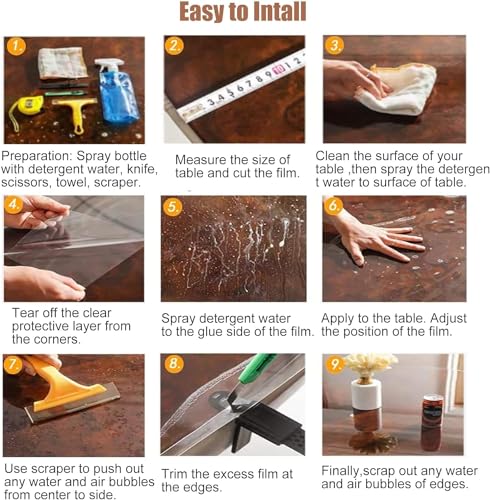 Easy to Intall

1.

Preparation: Spray bottle with detergent water, knife, scissors, towel, scraper.

2.

3 4 5 6 7 8 9 10 1 2

Measure the size of table and cut the film.

3.

Clean the surface of your table ,then spray the detergen t water to surface of table.

4.

Tear off the clear protective layer from the corners.

5.

Spray detergent water to the glue side of the film.

6.

Apply to the table. Adjust the position of the film.

7.

Use scraper to push out any water and air bubbles from center to side.

8.

Trim the excess film at the edges.

9.

Finally,scrap out any water and air bubbles of edges.