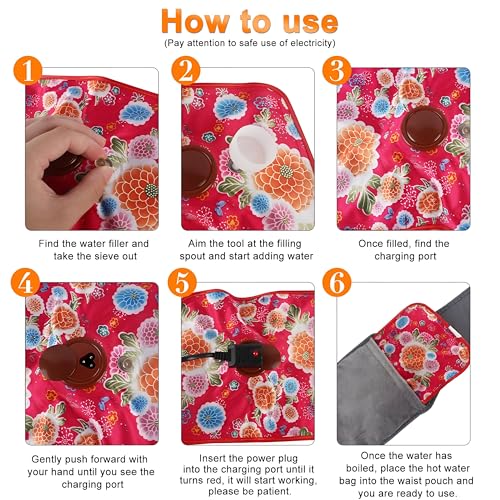 How to use

(Pay attention to safe use of electricity)

1

Find the water filler and take the sieve out

2

Aim the tool at the filling spout and start adding water

3

Once filled, find the charging port

4

Gently push forward with your hand until you see the charging port

5

Insert the power plug into the charging port until it turns red, it will start working, please be patient.

6

Once the water has boiled, place the hot water bag into the waist pouch and you are ready to use.