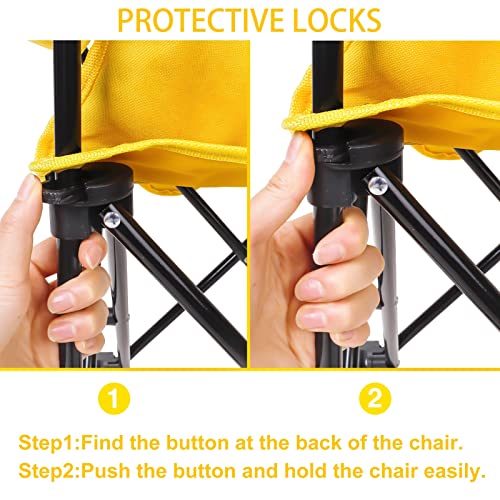 PROTECTIVE LOCKS

1

2

Step1:Find the button at the back of the chair.
Step2:Push the button and hold the chair easily.