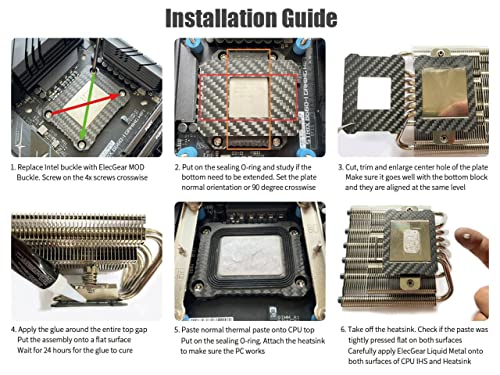 Installation Guide

1. Replace Intel buckle with ElecGear MOD Buckle. Screw on the 4x screws crosswise

2. Put on the sealing O-ring and study if the bottom need to be extended. Set the plate normal orientation or 90 degree crosswise

3. Cut, trim and enlarge center hole of the plate Make sure it goes well with the bottom block and they are aligned at the same level

4. Apply the glue around the entire top gap Put the assembly onto a flat surface Wait for 24 hours for the glue to cure

5. Paste normal thermal paste onto CPU top Put on the sealing O-ring. Attach the heatsink to make sure the PC works

6. Take off the heatsink. Check if the paste was tightly pressed flat on both surfaces Carefully apply ElecGear Liquid Metal onto both surfaces of CPU IHS and Heatsink