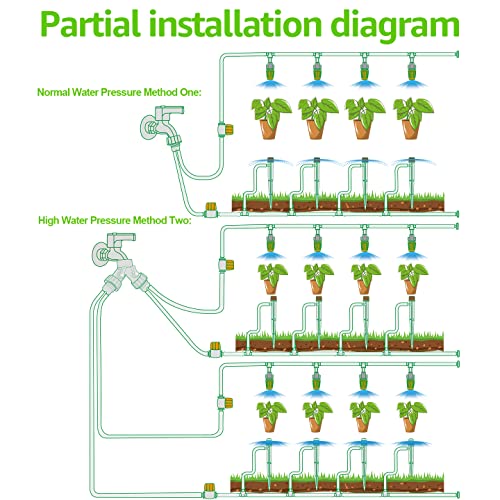 Partial installation diagram

Normal Water Pressure Method One:

High Water Pressure Method Two: