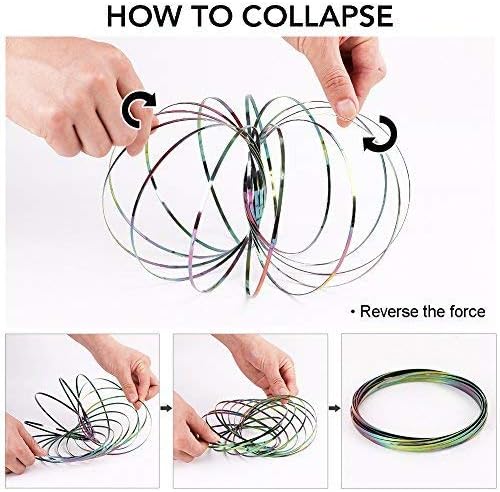 HOW TO COLLAPSE

• Reverse the force