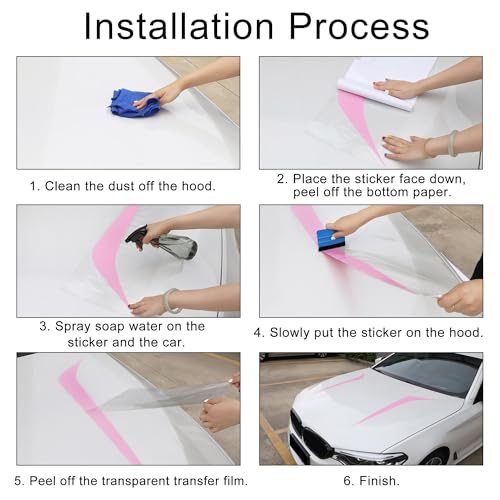 Installation Process

1. Clean the dust off the hood.

2. Place the sticker face down, peel off the bottom paper.

3. Spray soap water on the sticker and the car.

4. Slowly put the sticker on the hood.

5. Peel off the transparent transfer film.

6. Finish.