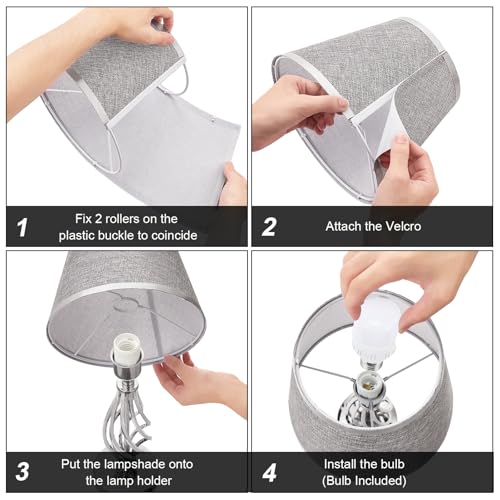 1 Fix 2 rollers on the plastic buckle to coincide

2 Attach the Velcro

3 Put the lampshade onto the lamp holder

4 Install the bulb (Bulb Included)