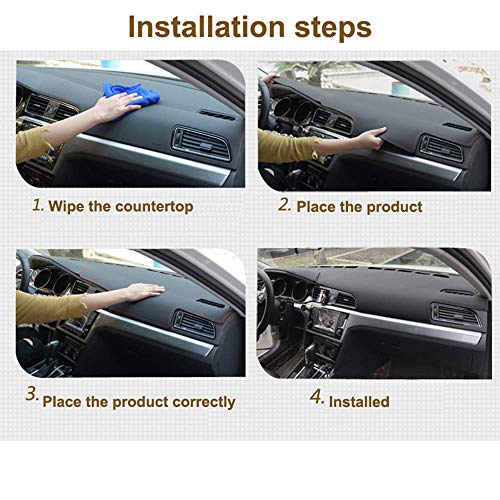 Installation steps

1. Wipe the countertop

2. Place the product

3. Place the product correctly

4. Installed