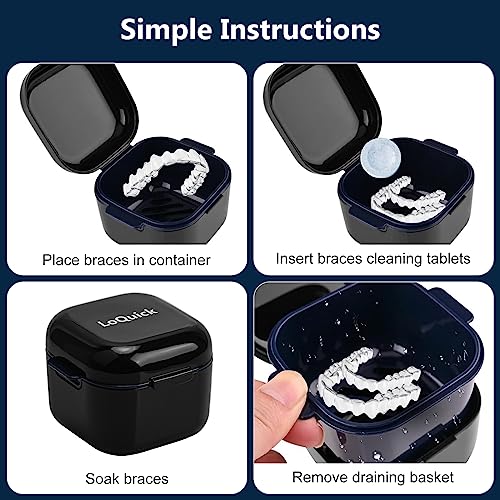 Simple Instructions

Place braces in container

Insert braces cleaning tablets

LoQuick

Soak braces

Remove draining basket