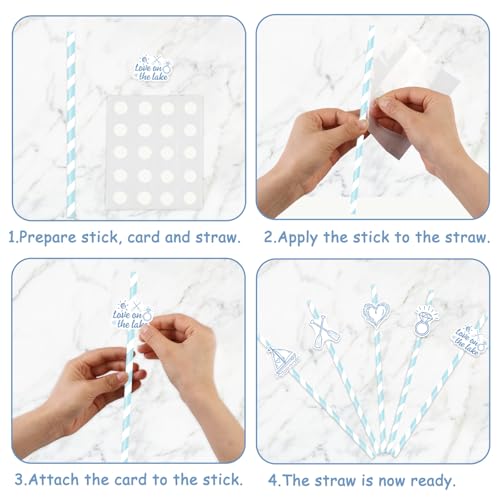 Love on the lake

1.Prepare stick, card and straw.

2.Apply the stick to the straw.

Love on the lake

3.Attach the card to the stick.

Love on the lake

4.The straw is now ready.