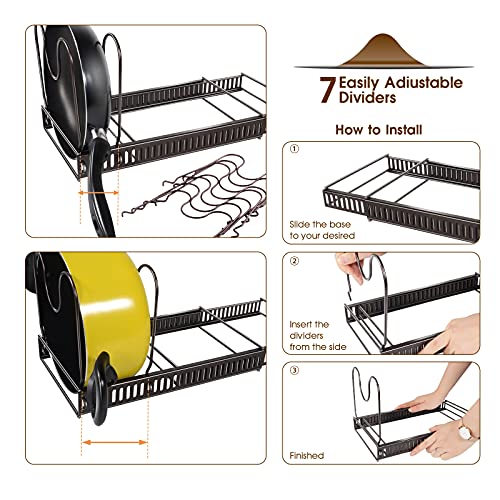 7 Easily Adiustable Dividers

How to Install

①

Slide the base to your desired

②

Insert the dividers from the side

③

Finished