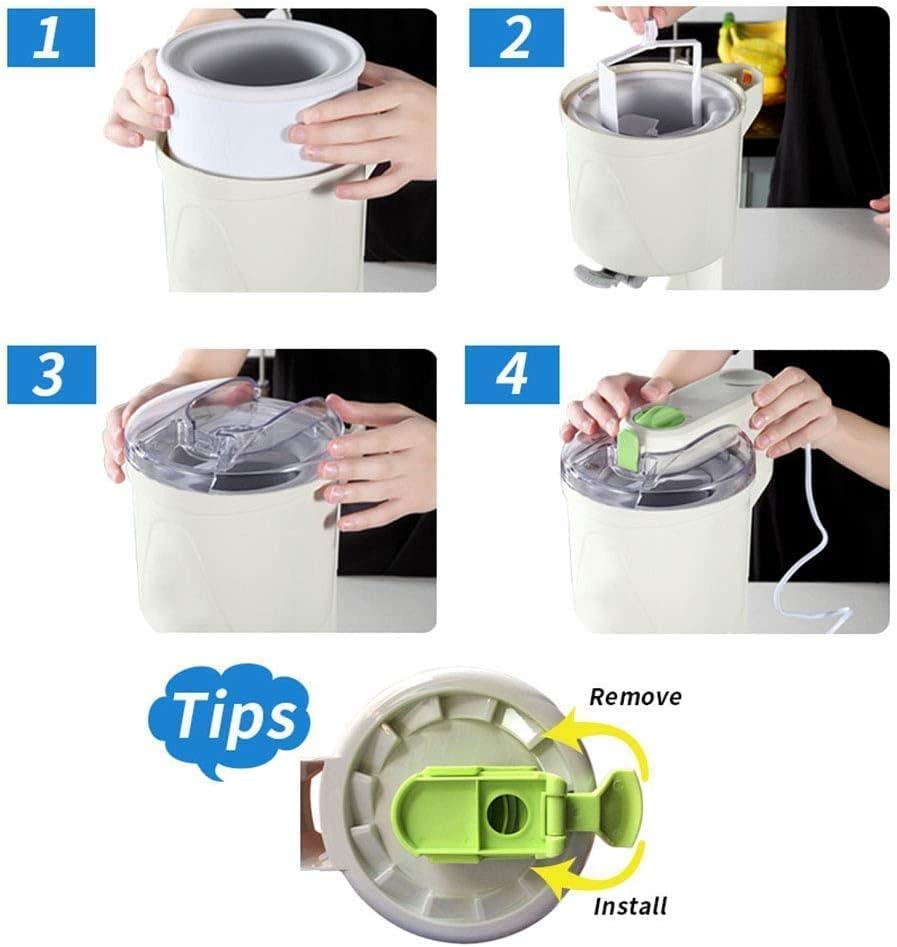 1

2

3

4

Tips

Remove

Install