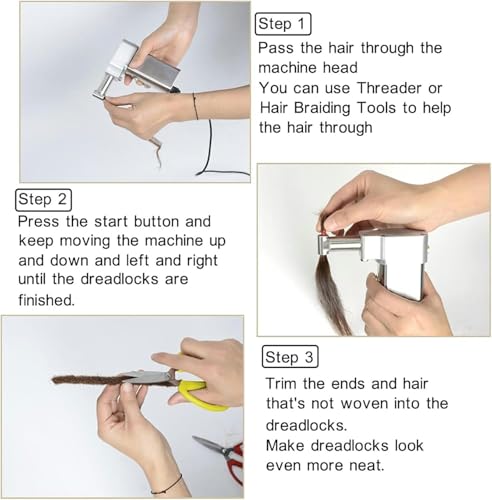 Step 1

Pass the hair through the machine head
You can use Threader or Hair Braiding Tools to help the hair through

Step 2

Press the start button and keep moving the machine up and down and left and right until the dreadlocks are finished.

Step 3

Trim the ends and hair that's not woven into the dreadlocks.
Make dreadlocks look even more neat.