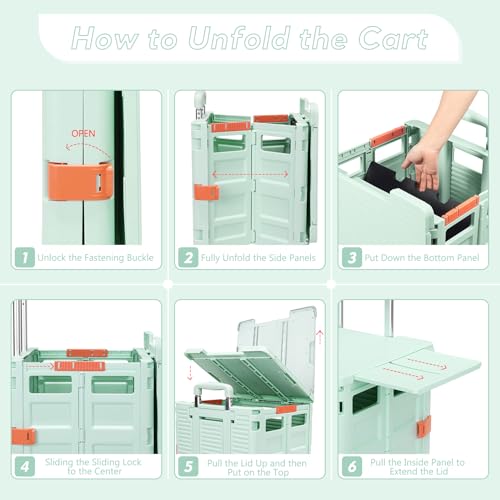 How to Unfold the Cart

OPEN

1 Unlock the Fastening Buckle

2 Fully Unfold the Side Panels

3 Put Down the Bottom Panel

4 Sliding the Sliding Lock to the Center

5 Pull the Lid Up and then Put on the Top

6 Pull the Inside Panel to Extend the Lid