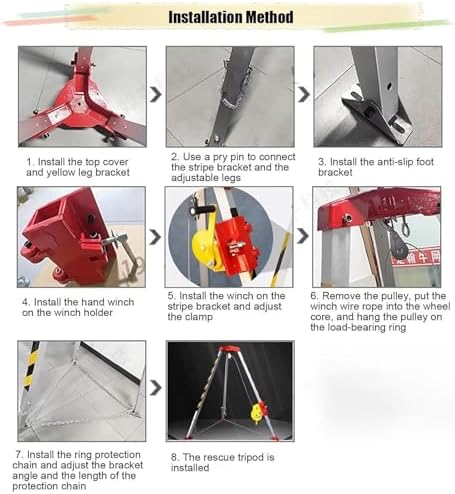 Installation Method

1. Install the top cover and yellow leg bracket

2. Use a pry pin to connect the stripe bracket and the adjustable legs

3. Install the anti-slip foot bracket

4. Install the hand winch on the winch holder

5. Install the winch on the stripe bracket and adjust the clamp

6. Remove the pulley, put the winch wire rope into the wheel core, and hang the pulley on the load-bearing ring

7. Install the ring protection chain and adjust the bracket angle and the length of the protection chain

8. The rescue tripod is installed