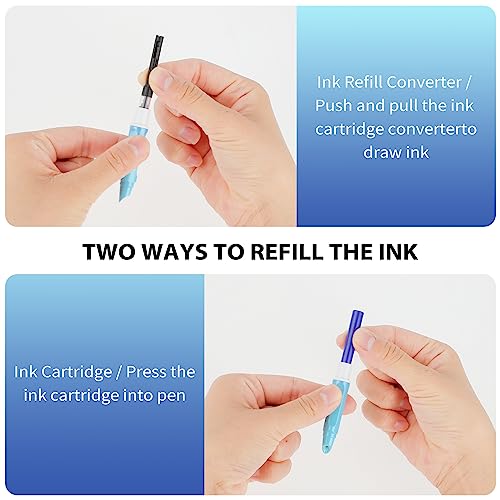 Ink Refill Converter / Push and pull the ink cartridge converterto draw ink

TWO WAYS TO REFILL THE INK

Ink Cartridge / Press the ink cartridge into pen