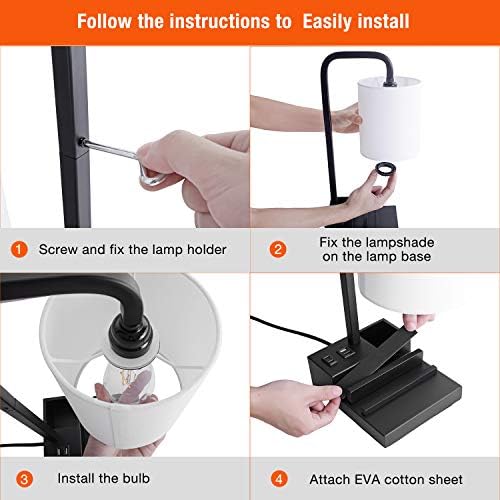 Follow the instructions to Easily install

1 Screw and fix the lamp holder

2 Fix the lampshade on the lamp base

3 Install the bulb

4 Attach EVA cotton sheet