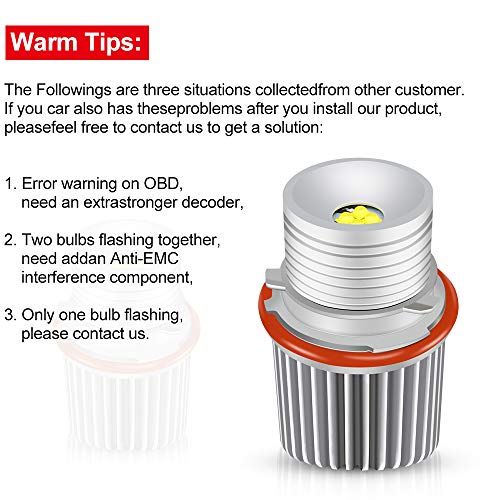 Warm Tips:

The Followings are three situations collectedfrom other customer. If you car also has theseproblems after you install our product, pleasefeel free to contact us to get a solution:

1. Error warning on OBD, need an extrastronger decoder,

2. Two bulbs flashing together, need addan Anti-EMC interference component,

3. Only one bulb flashing, please contact us.