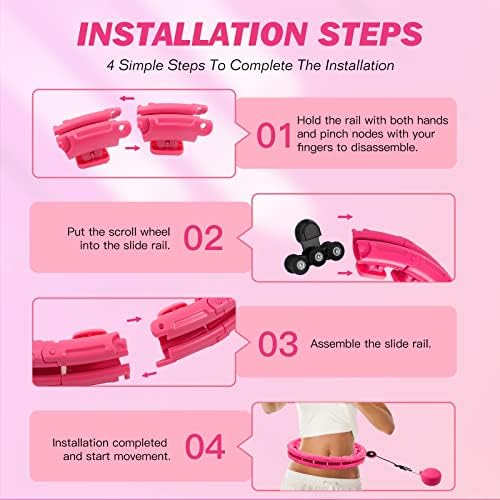 INSTALLATION STEPS

4 Simple Steps To Complete The Installation

01 Hold the rail with both hands and pinch nodes with your fingers to disassemble.

Put the scroll wheel into the slide rail. 02

03 Assemble the slide rail.

Installation completed and start movement. 04