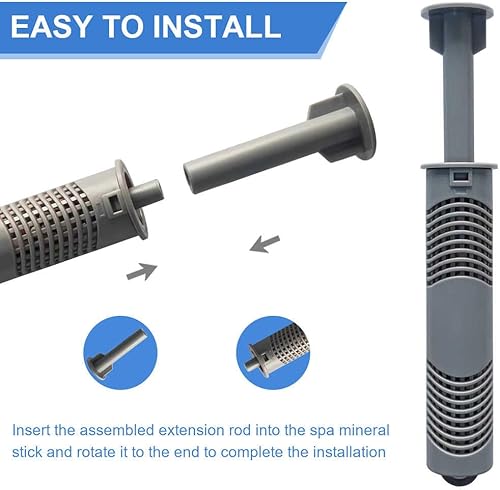 EASY TO INSTALL

Insert the assembled extension rod into the spa mineral stick and rotate it to the end to complete the installation