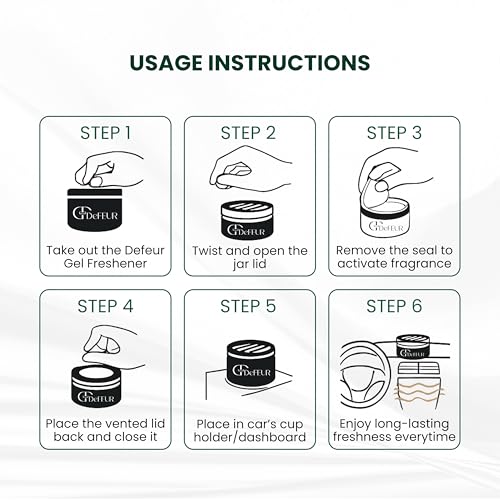 USAGE INSTRUCTIONS

STEP 1

DeFEUR

Take out the Defeur Gel Freshener

STEP 2

DeFEUR

Twist and open the jar lid

STEP 3

DeFEUR

Remove the seal to activate fragrance

STEP 4

DeFEUR

Place the vented lid back and close it

STEP 5

DeFEUR

Place in car's cup holder/dashboard

STEP 6

DeFEUR

Enjoy long-lasting freshness everytime