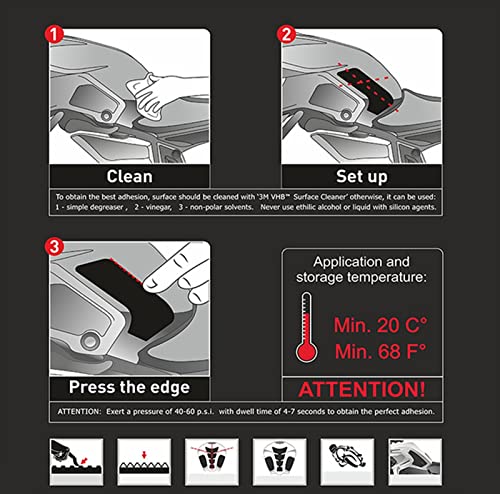 1

Clean

2

Set up

To obtain the best adhesion, surface should be cleaned with '3M VHB™ Surface Cleaner' otherwise, it can be used: 1 - simple degreaser , 2 - vinegar, 3 - non-polar solvents. Never use ethilic alcohol or liquid with silicon agents.

3

Press the edge

Application and storage temperature:

Min. 20 C°
Min. 68 F°

ATTENTION!

ATTENTION: Exert a pressure of 40-60 p.s.i. with dwell time of 4-7 seconds to obtain the perfect adhesion.