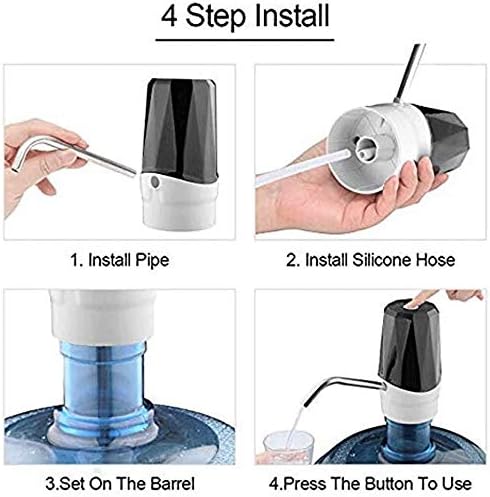 4 Step Install

1. Install Pipe

2. Install Silicone Hose

3.Set On The Barrel

4.Press The Button To Use