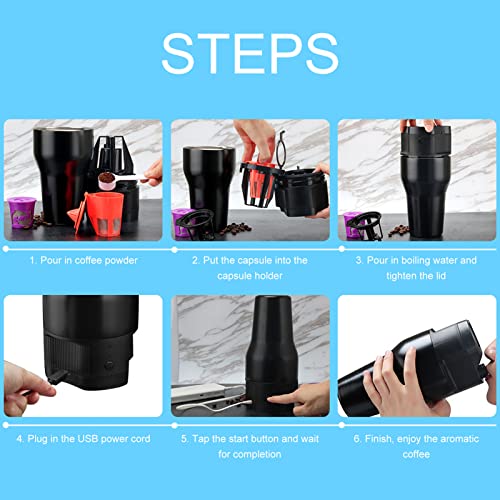 STEPS

1. Pour in coffee powder

2. Put the capsule into the capsule holder

3. Pour in boiling water and tighten the lid

4. Plug in the USB power cord

5. Tap the start button and wait for completion

6. Finish, enjoy the aromatic coffee