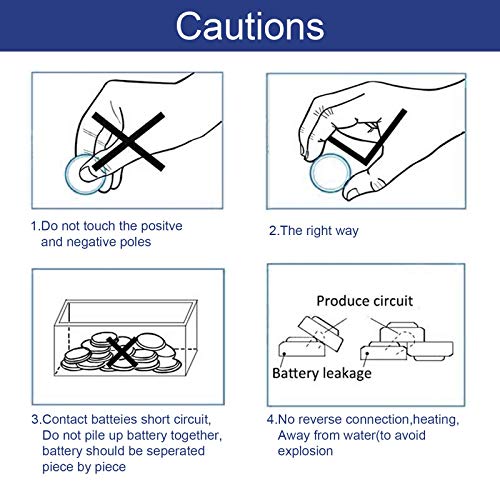 Cautions

1.Do not touch the positve and negative poles

2.The right way

3.Contact batteies short circuit, Do not pile up battery together, battery should be seperated piece by piece

Produce circuit

Battery leakage

4.No reverse connection,heating, Away from water(to avoid explosion