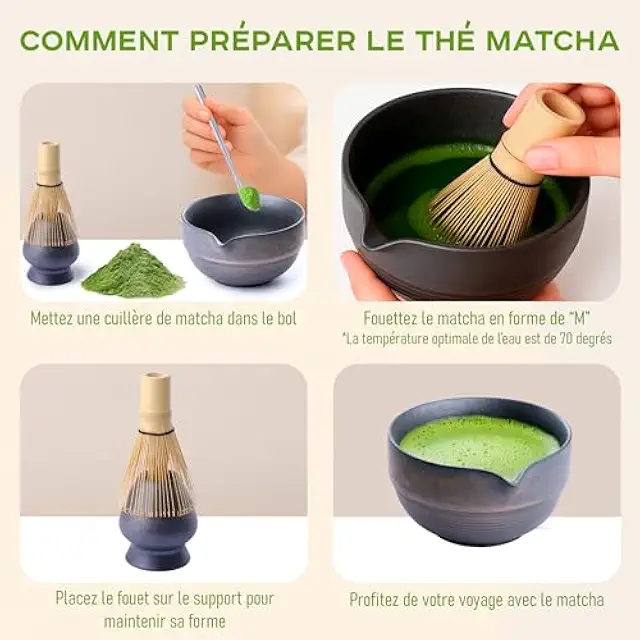 COMMENT PRÉPARER LE THÉ MATCHA

Mettez une cuillère de matcha dans le bol

Fouettez le matcha en forme de "M"
*La température optimale de l'eau est de 70 degrés

Placez le fouet sur le support pour maintenir sa forme

Profitez de votre voyage avec le matcha