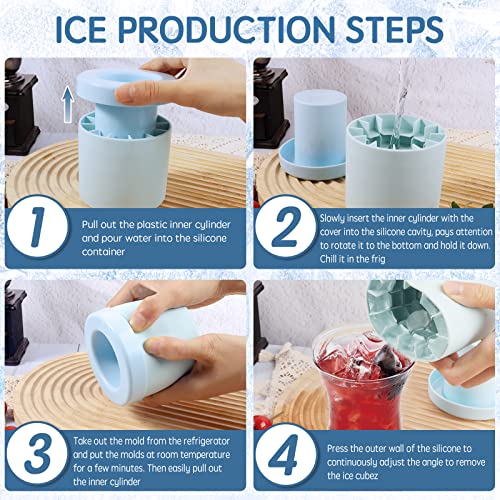 ICE PRODUCTION STEPS

1

Pull out the plastic inner cylinder and pour water into the silicone container

2

Slowly insert the inner cylinder with the cover into the silicone cavity, pays attention to rotate it to the bottom and hold it down. Chill it in the frig

3

Take out the mold from the refrigerator and put the molds at room temperature for a few minutes. Then easily pull out the inner cylinder

4

Press the outer wall of the silicone to continuously adjust the angle to remove the ice cubez