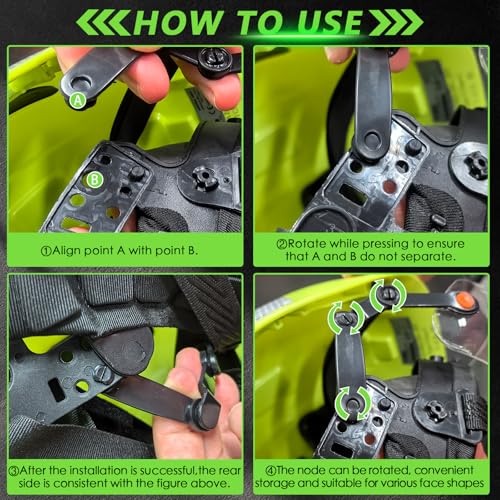 HOW TO USE

A

B

①Align point A with point B.

②Rotate while pressing to ensure that A and B do not separate.

③After the installation is successful,the rear side is consistent with the figure above.

④The node can be rotated, convenient storage and suitable for various face shapes