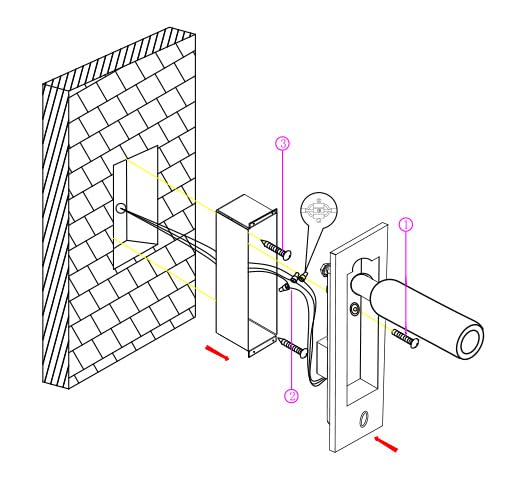 ③
①
②