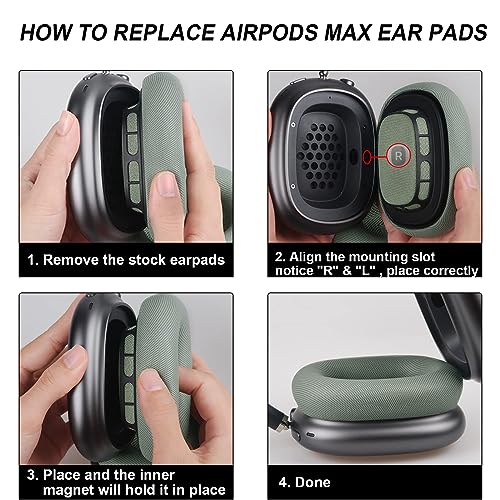 HOW TO REPLACE AIRPODS MAX EAR PADS

1. Remove the stock earpads

R

2. Align the mounting slot notice "R" & "L" , place correctly

3. Place and the inner magnet will hold it in place

4. Done