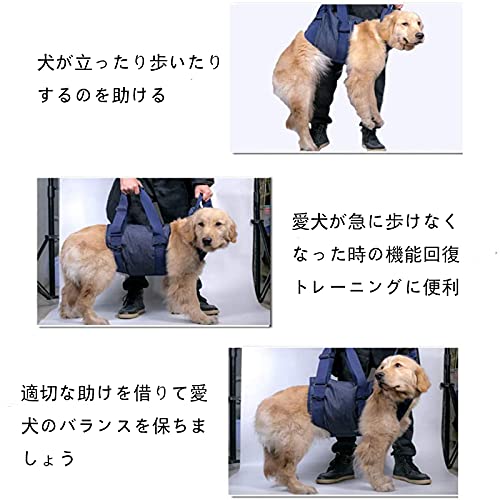 犬が立ったり歩いたりするのを助ける

愛犬が急に歩けなくなった時の機能回復トレーニングに便利

適切な助けを借りて愛犬のバランスを保ちましょう