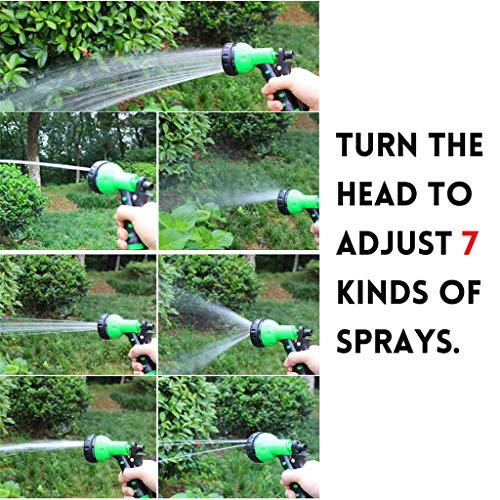 TURN THE HEAD TO ADJUST 7 KINDS OF SPRAYS.