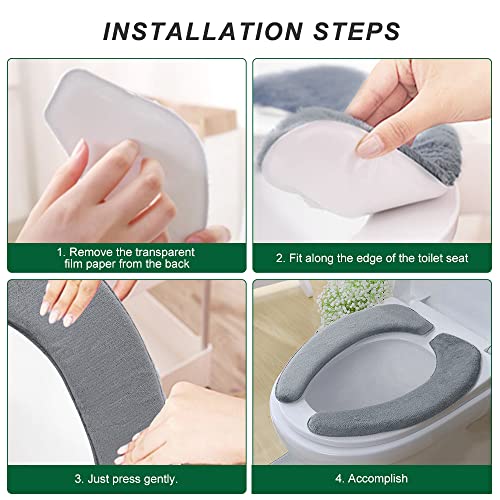 INSTALLATION STEPS

1. Remove the transparent film paper from the back

2. Fit along the edge of the toilet seat

3. Just press gently.

4. Accomplish