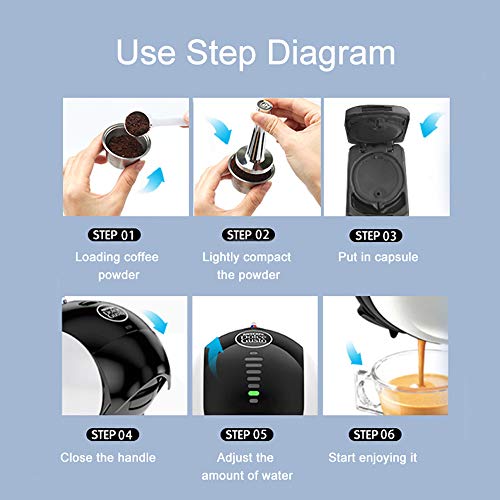 Use Step Diagram

STEP 01
Loading coffee powder

STEP 02
Lightly compact the powder

STEP 03
Put in capsule

Dolce Gusto

STEP 04
Close the handle

NESCAFÉ Dolce Gusto

STEP 05
Adjust the amount of water

STEP 06
Start enjoying it