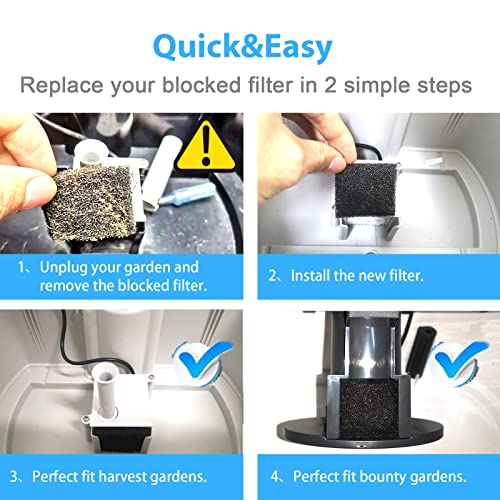 Quick&Easy

Replace your blocked filter in 2 simple steps

1、Unplug your garden and remove the blocked filter.

2、Install the new filter.

3、Perfect fit harvest gardens.

4、Perfect fit bounty gardens.