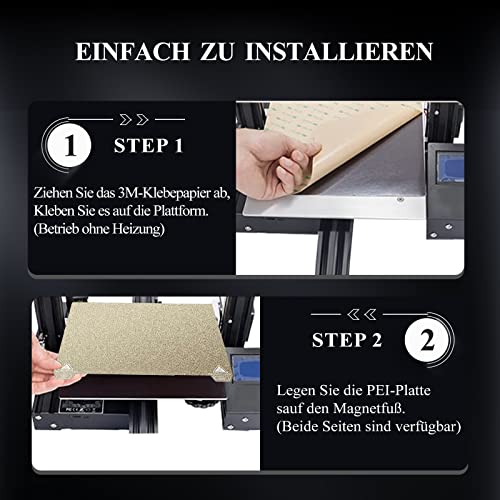 EINFACH ZU INSTALLIEREN

1

STEP 1

Ziehen Sie das 3M-Klebepapier ab, Kleben Sie es auf die Plattform. (Betrieb ohne Heizung)

STEP 2

2

Legen Sie die PEI-Platte sauf den Magnetfuß. (Beide Seiten sind verfügbar)