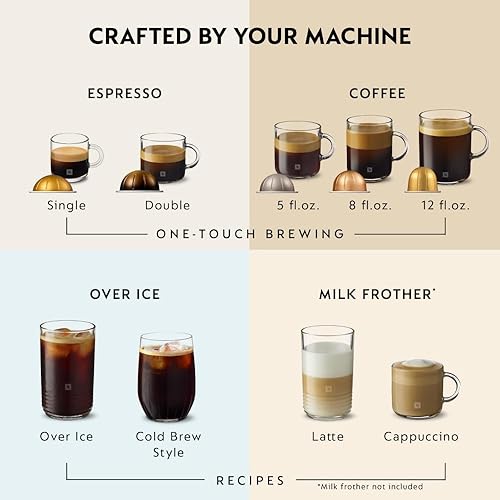 CRAFTED BY YOUR MACHINE

ESPRESSO

Single

Double

COFFEE

5 fl.oz.

8 fl.oz.

12 fl.oz.

ONE-TOUCH BREWING

OVER ICE

Over Ice

Cold Brew Style

MILK FROTHER*

Latte

Cappuccino

RECIPES

*Milk frother not included