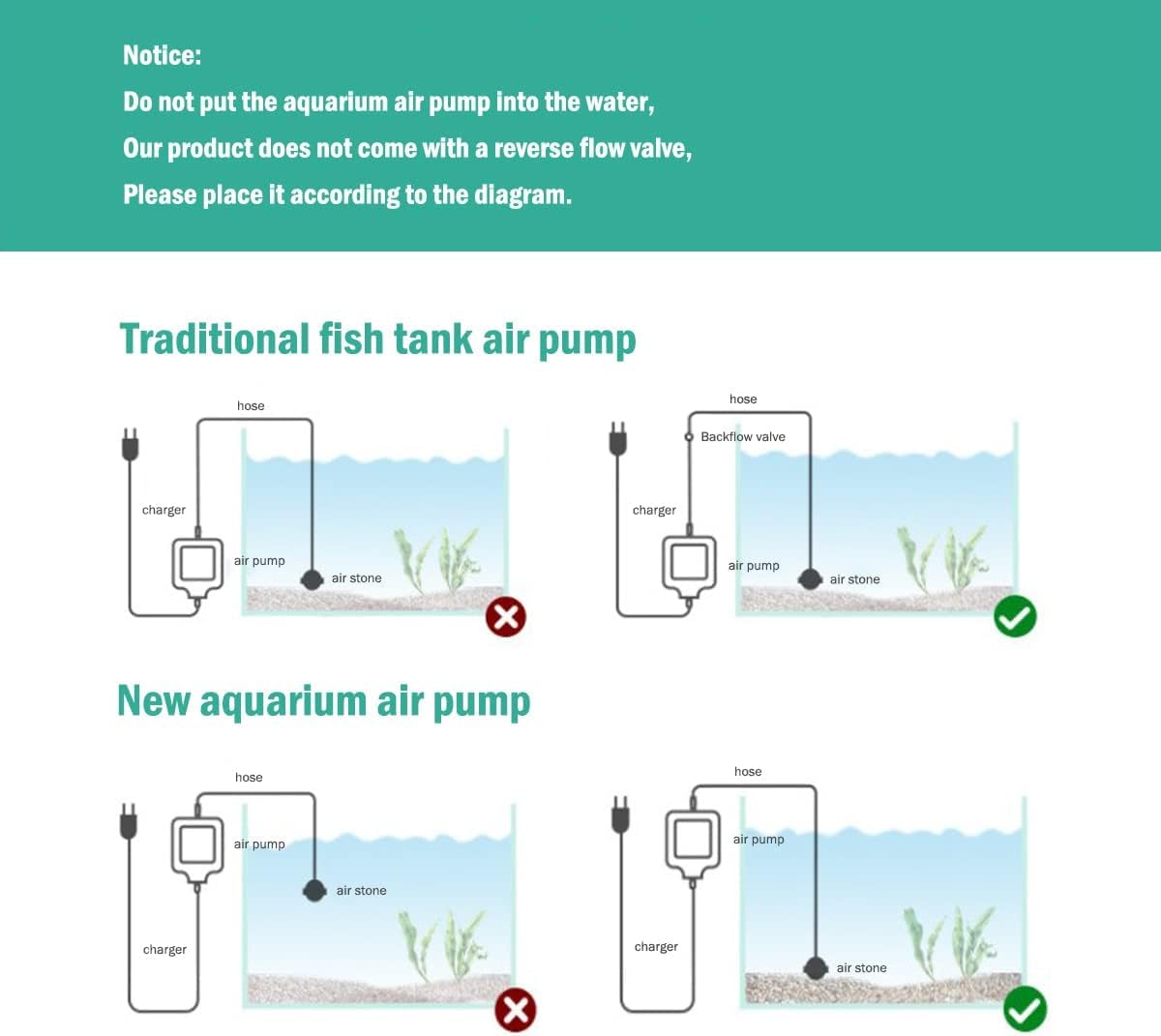 Notice:
Do not put the aquarium air pump into the water,
Our product does not come with a reverse flow valve,
Please place it according to the diagram.

Traditional fish tank air pump

hose
charger
air pump
air stone

hose
Backflow valve
charger
air pump
air stone

New aquarium air pump

hose
air pump
air stone
charger

hose
air pump
charger
air stone