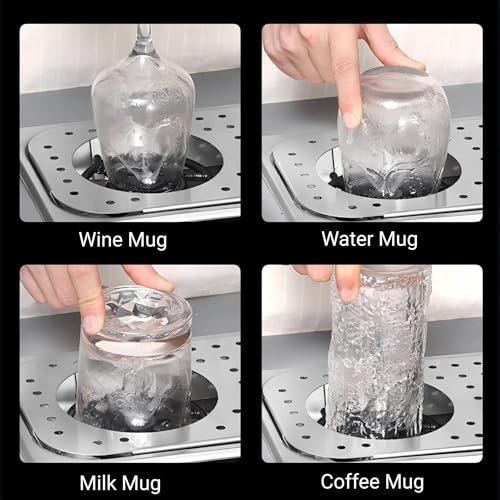 Wine Mug

Water Mug

Milk Mug

Coffee Mug